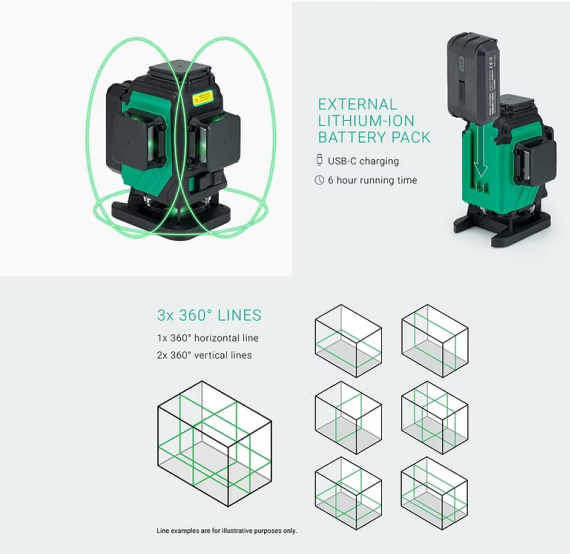 EXTERNAL LITHIUM-ION BATTERY PACK

USB-C charging

6 hour running time

3x 360° LINES

1x 360° horizontal line

2x 360° vertical lines

Line examples are for illustrative purposes only.